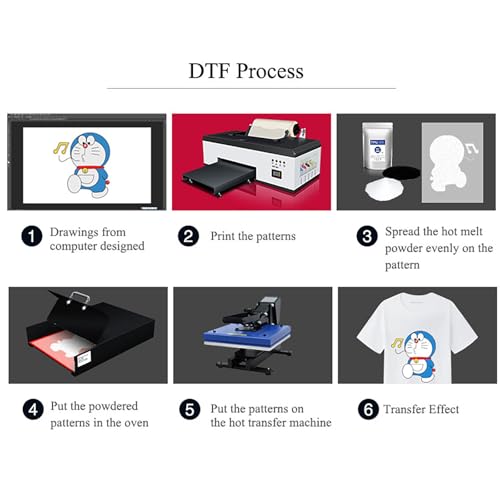 DTF Process

1 Drawings from computer designed

2 Print the patterns

3 Spread the hot melt powder evenly on the pattern

4 Put the powdered patterns in the oven

5 Put the patterns on the hot transfer machine

6 Transfer Effect