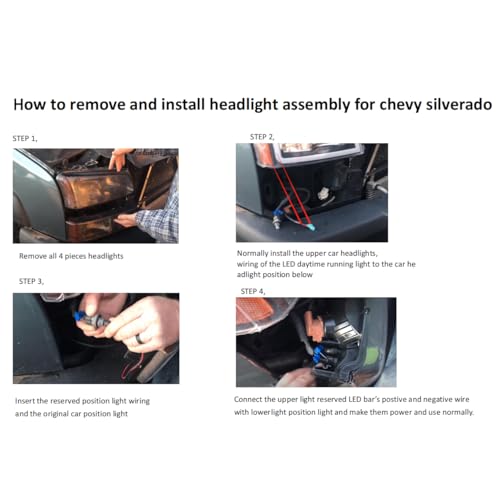 How to remove and install headlight assembly for chevy silverado

STEP 1,

Remove all 4 pieces headlights

STEP 2,

Normally install the upper car headlights, wiring of the LED daytime running light to the car he adlight position below

STEP 3,

Insert the reserved position light wiring and the original car position light

STEP 4,

Connect the upper light reserved LED bar's postive and negative wire with lowerlight position light and make them power and use normally.