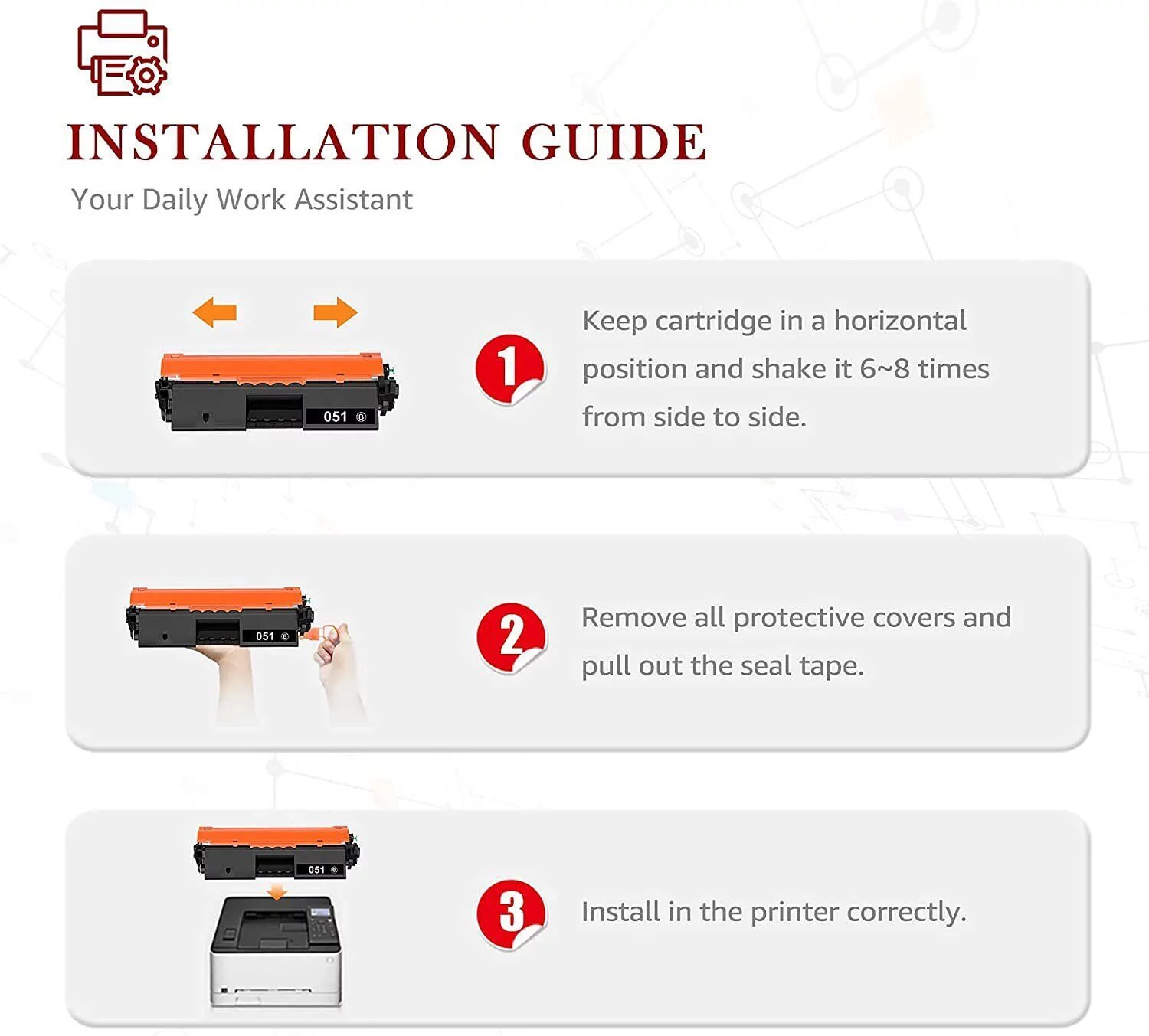 INSTALLATION GUIDE

Your Daily Work Assistant

051

1

Keep cartridge in a horizontal position and shake it 6~8 times from side to side.

051

2

Remove all protective covers and pull out the seal tape.

051

3

Install in the printer correctly.