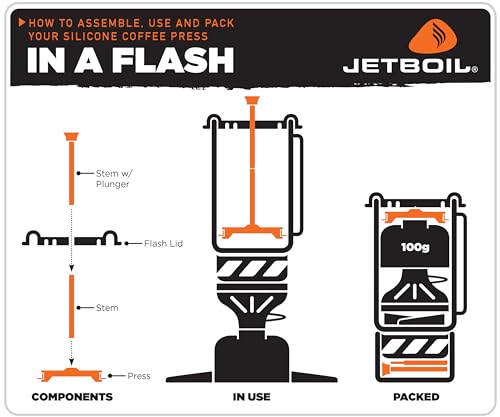 HOW TO ASSEMBLE, USE AND PACK YOUR SILICONE COFFEE PRESS

IN A FLASH

JETBOIL®

Stem w/ Plunger

Flash Lid

Stem

Press

COMPONENTS

IN USE

100g

PACKED