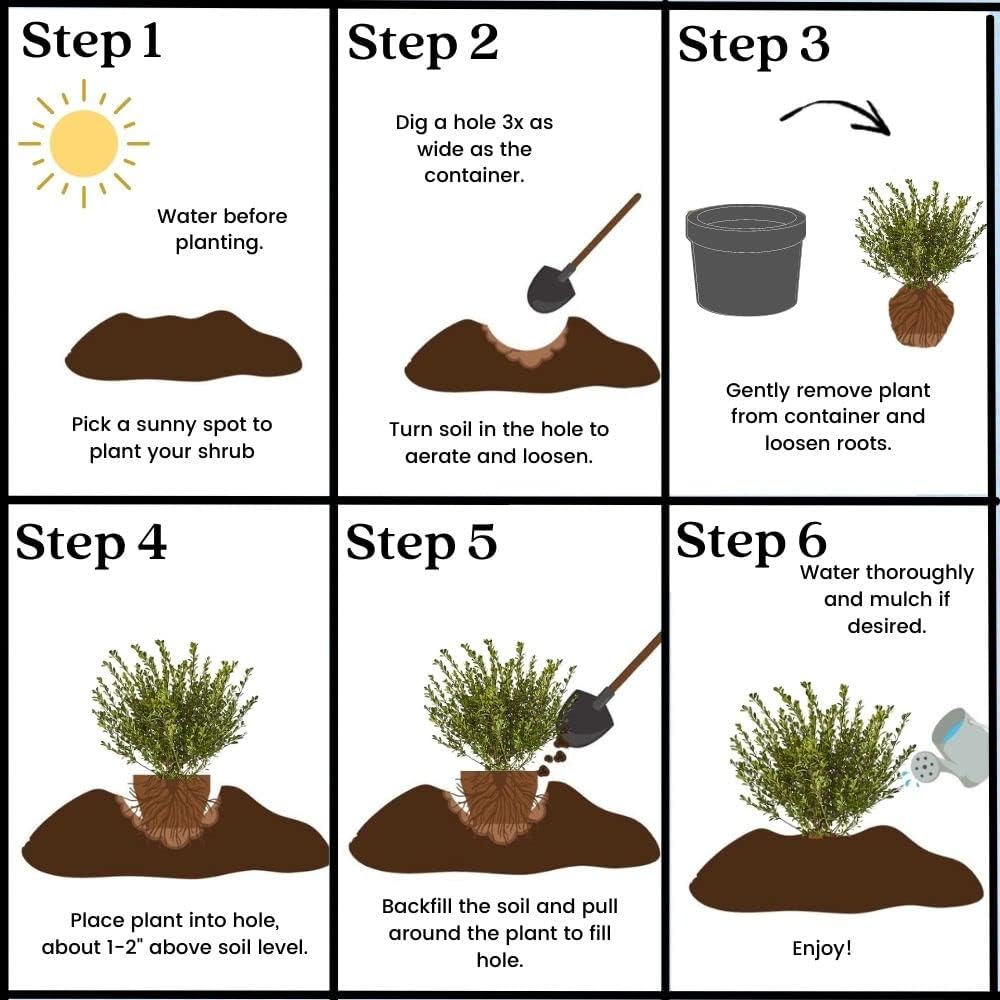 Step 1

Water before planting.

Pick a sunny spot to plant your shrub

Step 2

Dig a hole 3x as wide as the container.

Turn soil in the hole to aerate and loosen.

Step 3

Gently remove plant from container and loosen roots.

Step 4

Place plant into hole, about 1-2" above soil level.

Step 5

Backfill the soil and pull around the plant to fill hole.

Step 6

Water thoroughly and mulch if desired.

Enjoy!