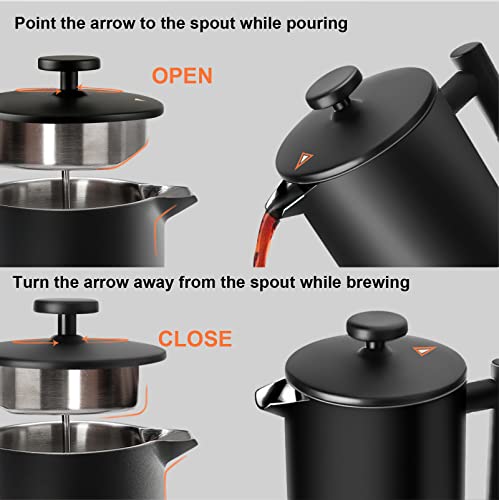 Point the arrow to the spout while pouring

OPEN

Turn the arrow away from the spout while brewing

CLOSE