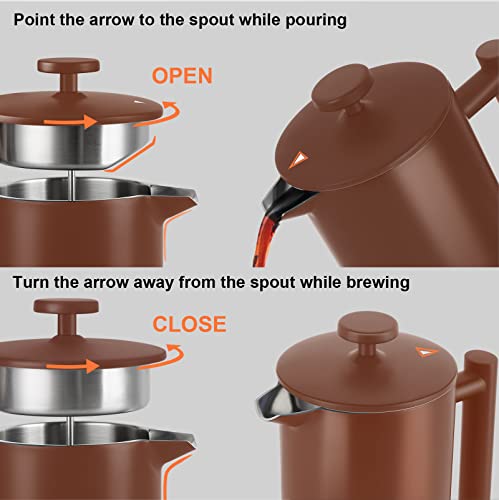 Point the arrow to the spout while pouring

OPEN

Turn the arrow away from the spout while brewing

CLOSE