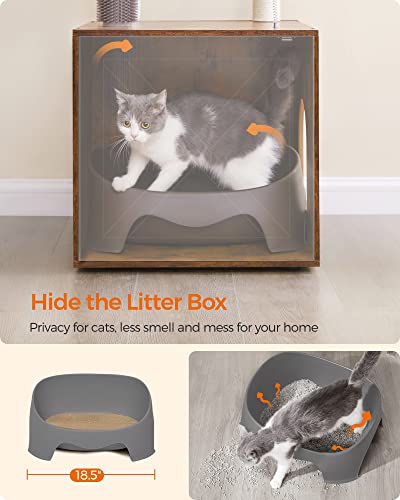 Hide the Litter Box

Privacy for cats, less smell and mess for your home

18.5"