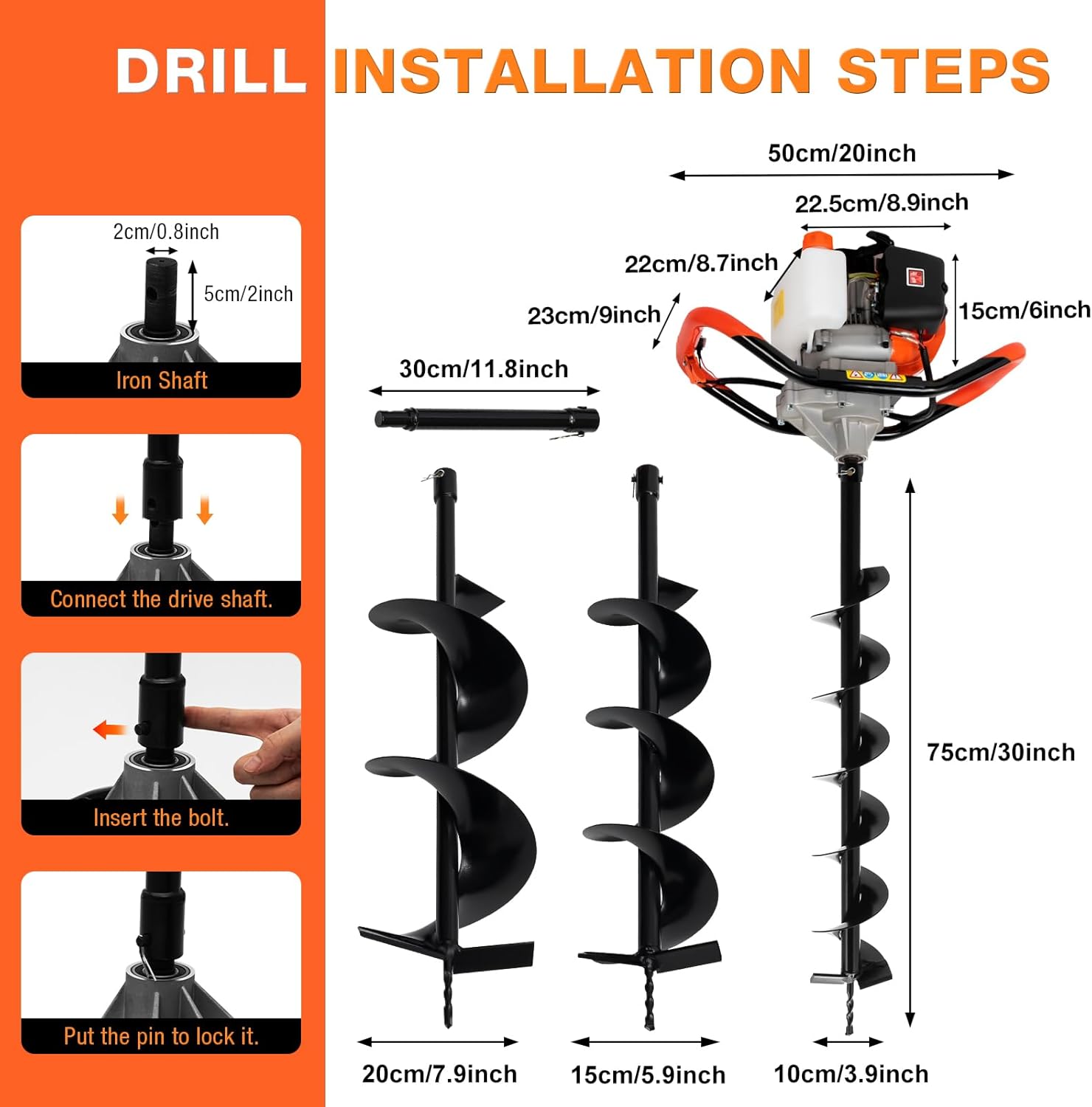 DRILL INSTALLATION STEPS

2cm/0.8inch
5cm/2inch
Iron Shaft

Connect the drive shaft.

Insert the bolt.

Put the pin to lock it.

50cm/20inch
22.5cm/8.9inch
22cm/8.7inch
23cm/9inch
15cm/6inch
30cm/11.8inch
75cm/30inch
20cm/7.9inch
15cm/5.9inch
10cm/3.9inch