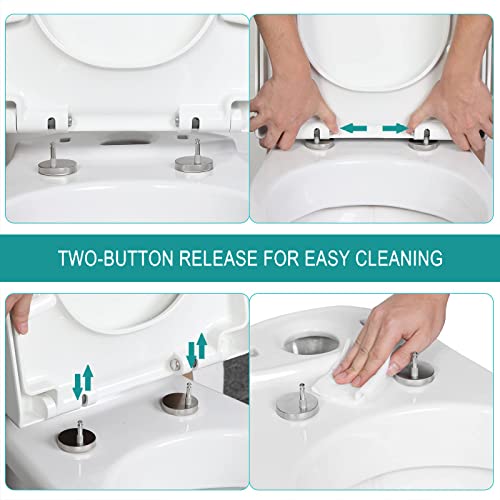 TWO-BUTTON RELEASE FOR EASY CLEANING