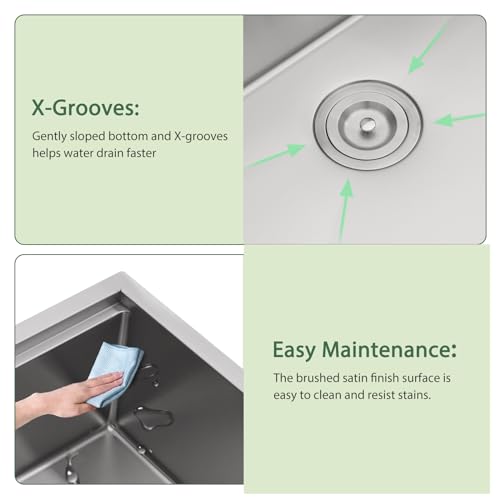 X-Grooves:

Gently sloped bottom and X-grooves helps water drain faster

Easy Maintenance:

The brushed satin finish surface is easy to clean and resist stains.