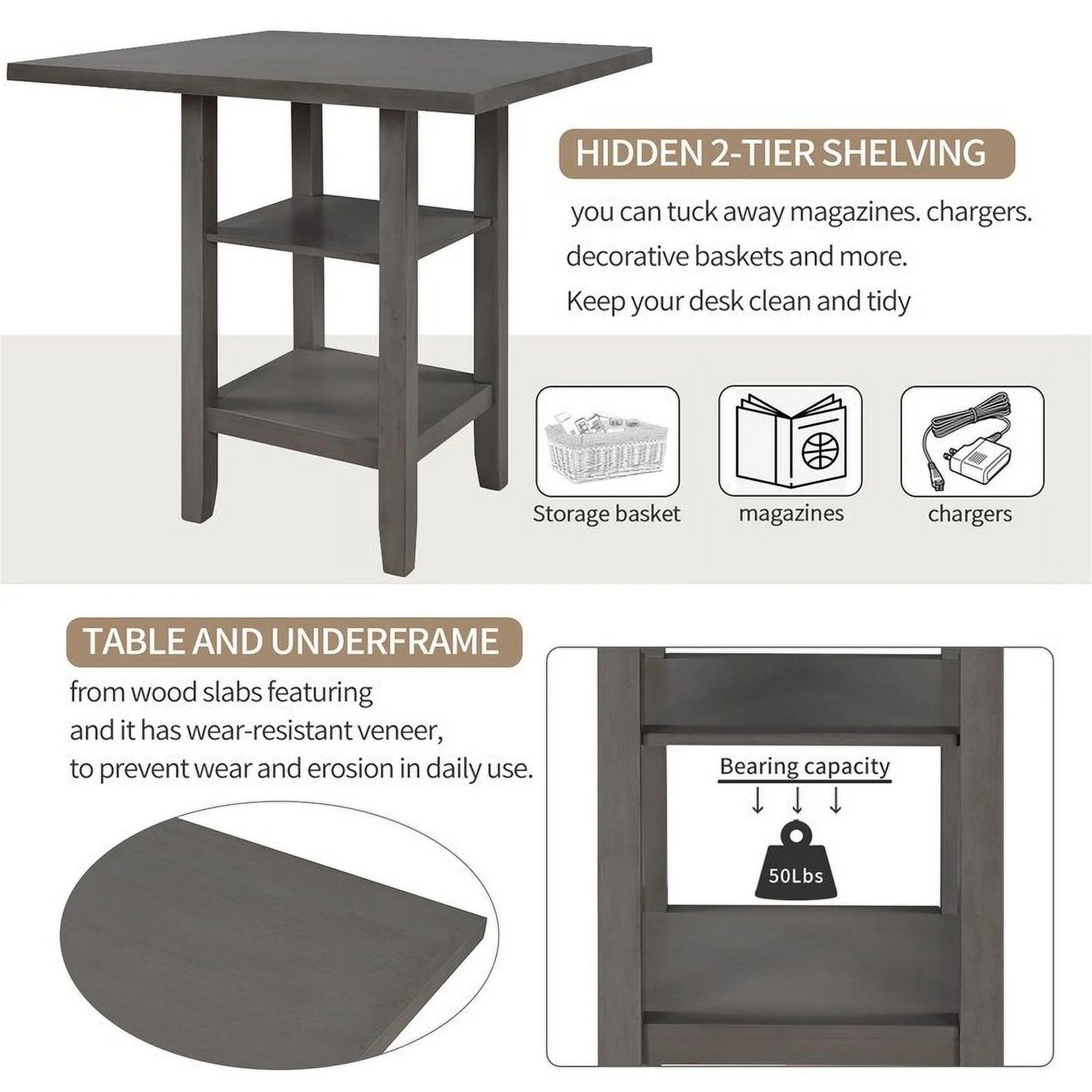 HIDDEN 2-TIER SHELVING

you can tuck away magazines. chargers. decorative baskets and more. Keep your desk clean and tidy

Storage basket

magazines

chargers

TABLE AND UNDERFRAME

from wood slabs featuring and it has wear-resistant veneer, to prevent wear and erosion in daily use.

Bearing capacity

50Lbs