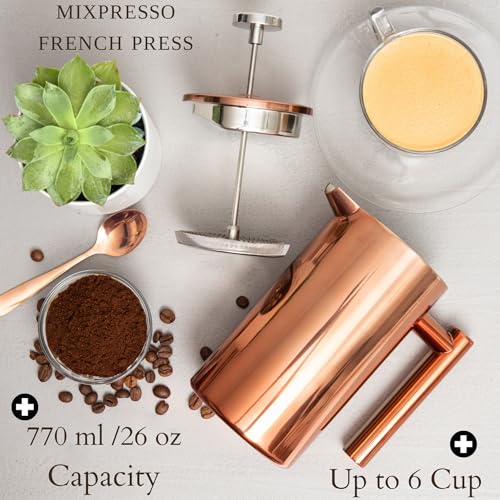 MIXPRESSO
FRENCH PRESS

770 ml /26 oz
Capacity

Up to 6 Cup