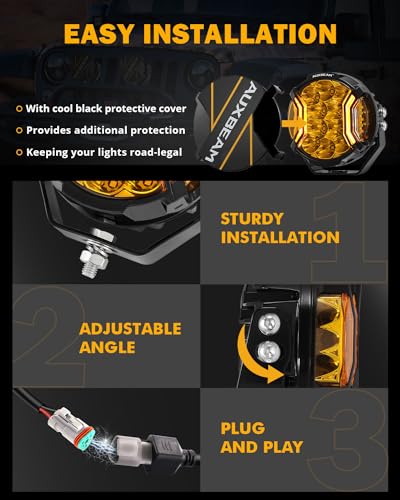 EASY INSTALLATION

With cool black protective cover
Provides additional protection
Keeping your lights road-legal

AUXBEAM

AUXBEAM

1
STURDY INSTALLATION

2
ADJUSTABLE ANGLE

3
PLUG AND PLAY