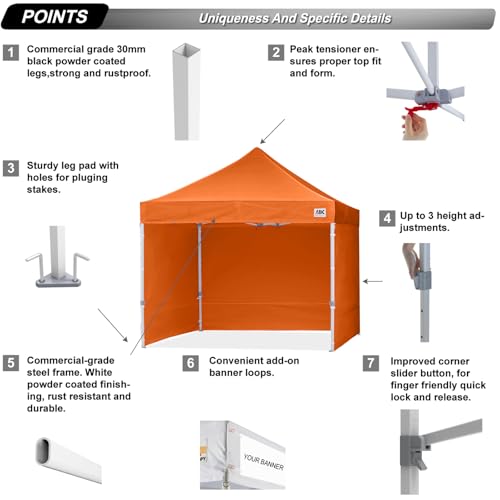 POINTS

Uniqueness And Specific Details

1 Commercial grade 30mm black powder coated legs,strong and rustproof.

2 Peak tensioner ensures proper top fit and form.

3 Sturdy leg pad with holes for pluging stakes.

ABC

4 Up to 3 height adjustments.

5 Commercial-grade steel frame. White powder coated finishing, rust resistant and durable.

6 Convenient add-on banner loops.

7 Improved corner slider button, for finger friendly quick lock and release.

YOUR BANNER