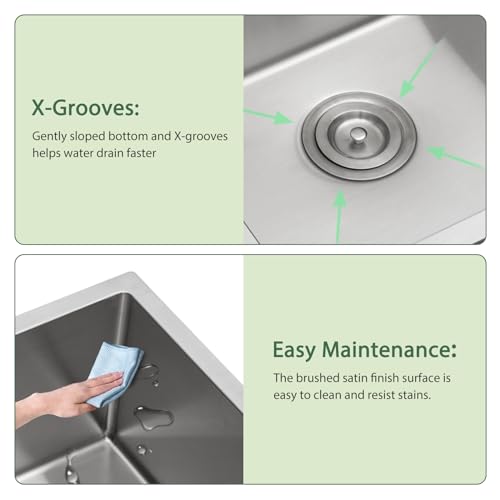 X-Grooves:

Gently sloped bottom and X-grooves helps water drain faster

Easy Maintenance:

The brushed satin finish surface is easy to clean and resist stains.