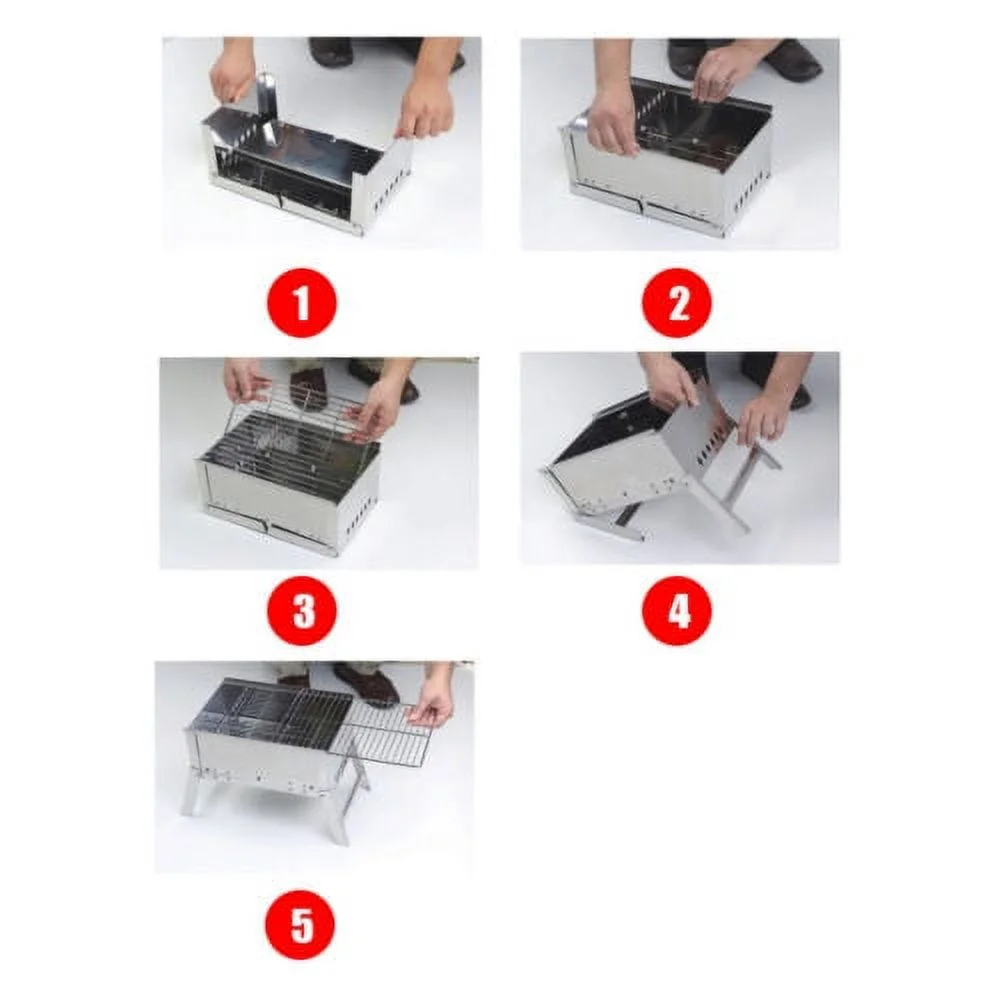 1

2

3

4

5