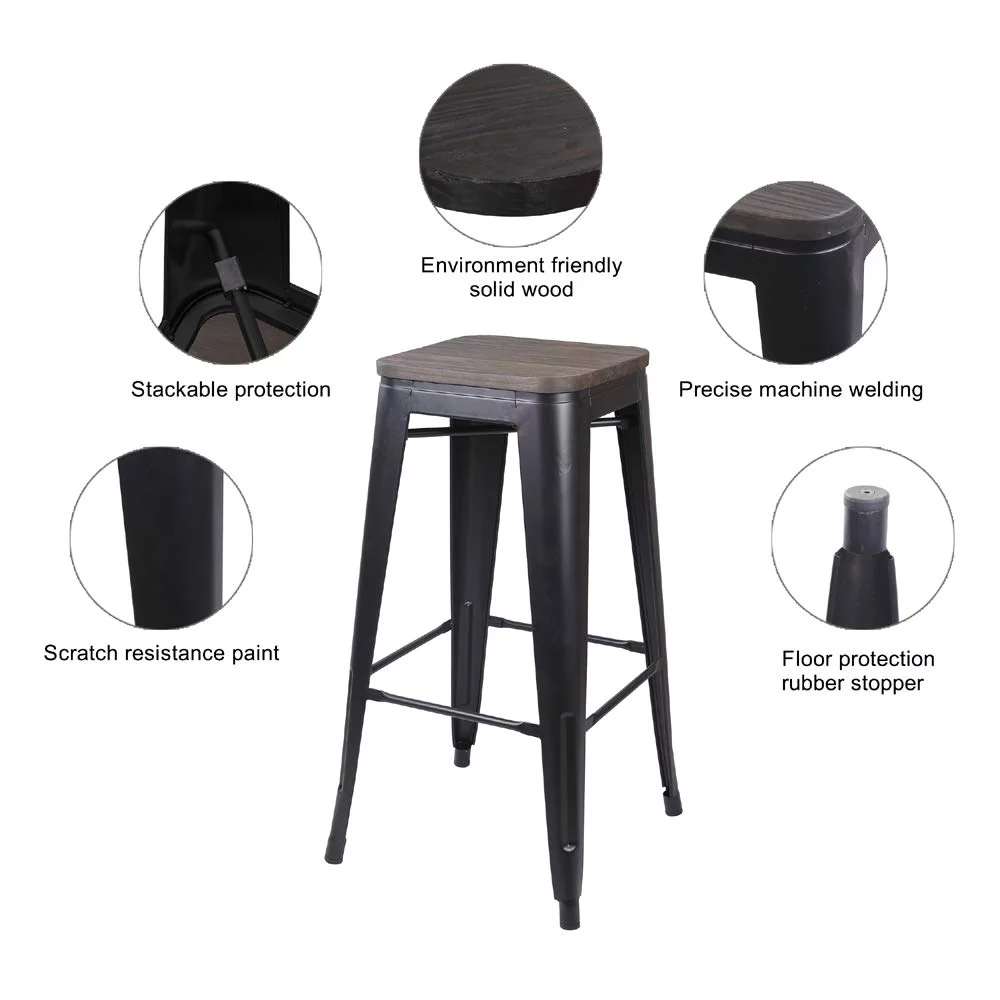 Environment friendly solid wood

Stackable protection

Precise machine welding

Scratch resistance paint

Floor protection rubber stopper