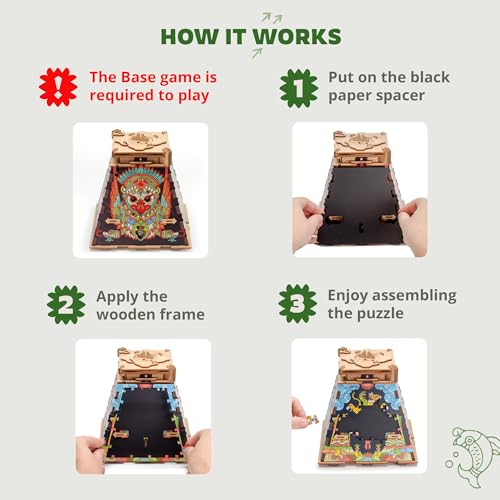 HOW IT WORKS

!
The Base game is required to play

1
Put on the black paper spacer

2
Apply the wooden frame

3
Enjoy assembling the puzzle