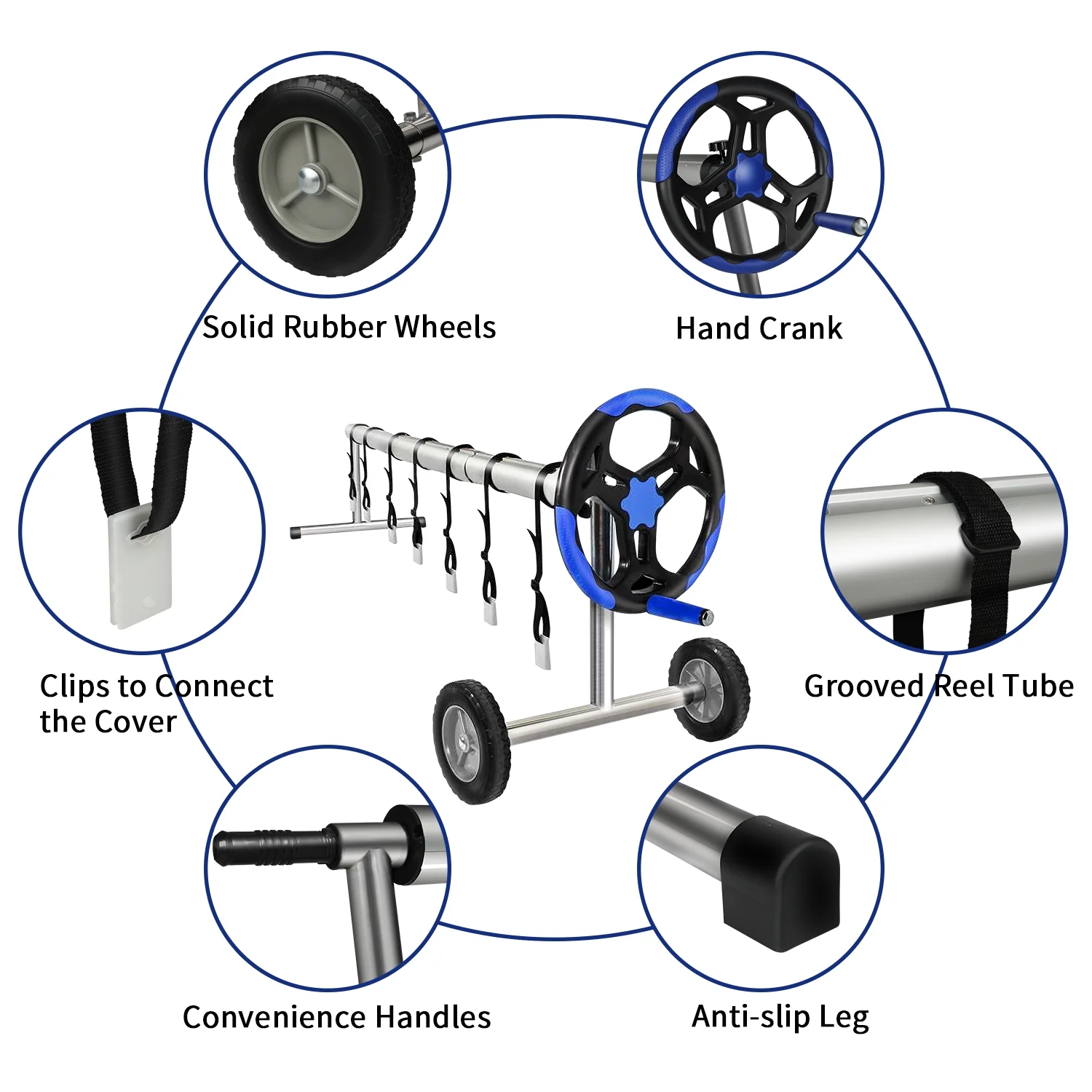 Solid Rubber Wheels

Hand Crank

Clips to Connect the Cover

Grooved Reel Tube

Convenience Handles

Anti-slip Leg