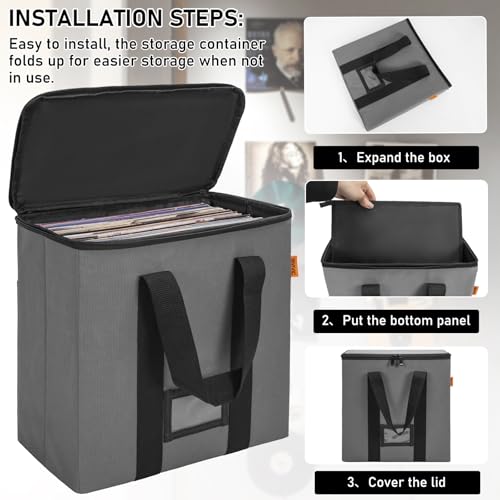 INSTALLATION STEPS:

Easy to install, the storage container folds up for easier storage when not in use.

1、Expand the box

2、Put the bottom panel

3、Cover the lid