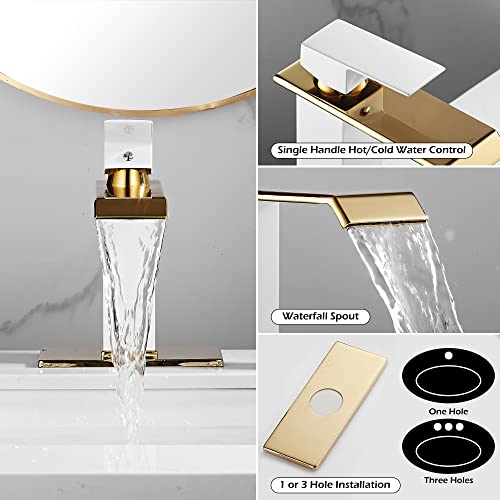 Single Handle Hot/Cold Water Control

Waterfall Spout

One Hole

Three Holes

1 or 3 Hole Installation