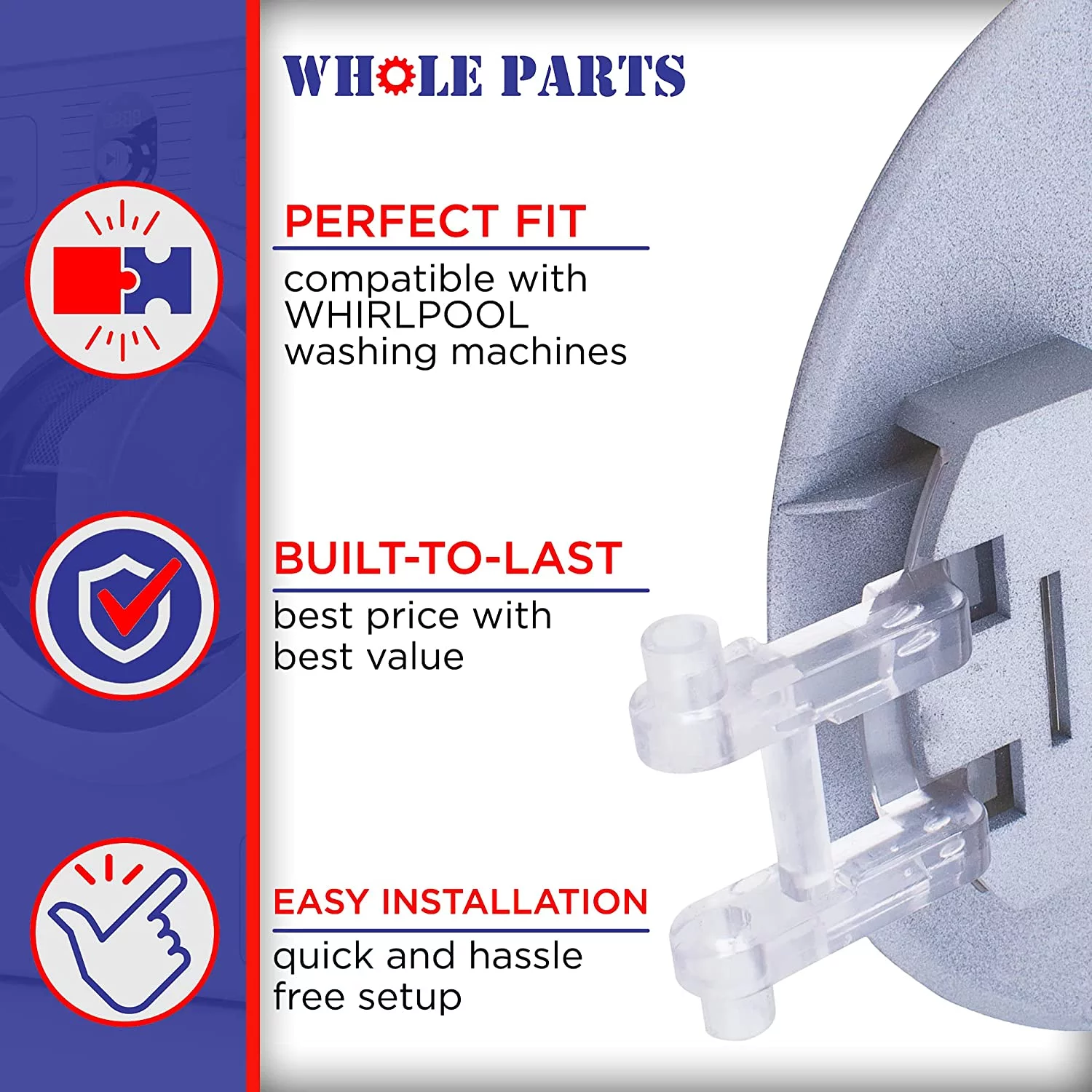 WHOLE PARTS

PERFECT FIT

compatible with WHIRLPOOL washing machines

BUILT-TO-LAST

best price with best value

EASY INSTALLATION

quick and hassle free setup