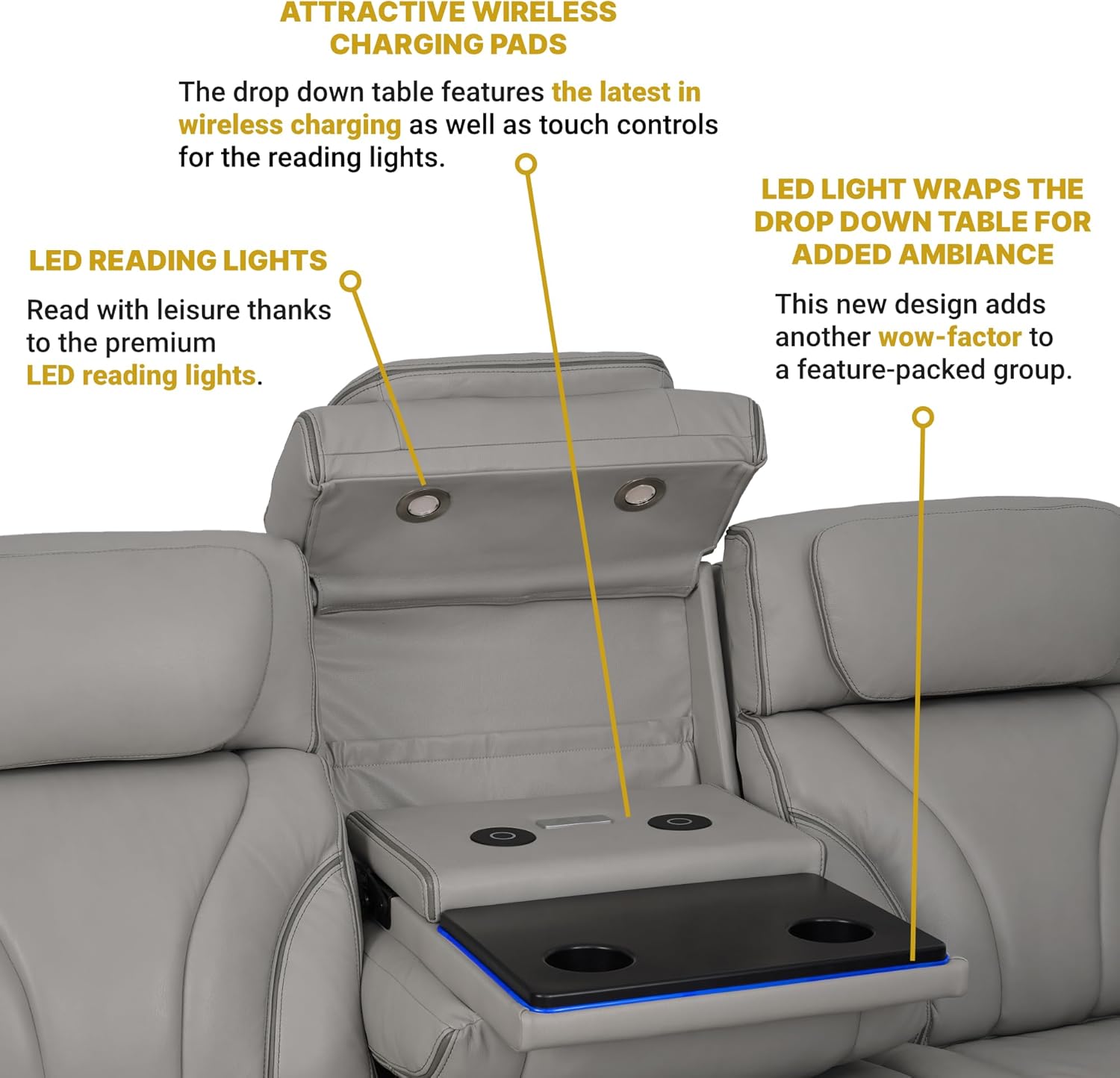 ATTRACTIVE WIRELESS CHARGING PADS

The drop down table features the latest in wireless charging as well as touch controls for the reading lights.

LED READING LIGHTS

Read with leisure thanks to the premium LED reading lights.

LED LIGHT WRAPS THE DROP DOWN TABLE FOR ADDED AMBIANCE

This new design adds another wow-factor to a feature-packed group.