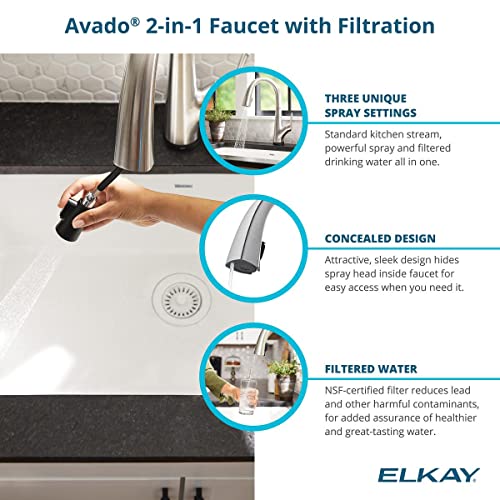 Avado® 2-in-1 Faucet with Filtration

THREE UNIQUE SPRAY SETTINGS

Standard kitchen stream, powerful spray and filtered drinking water all in one.

CONCEALED DESIGN

Attractive, sleek design hides spray head inside faucet for easy access when you need it.

FILTERED WATER

NSF-certified filter reduces lead and other harmful contaminants, for added assurance of healthier and great-tasting water.

ELKAY