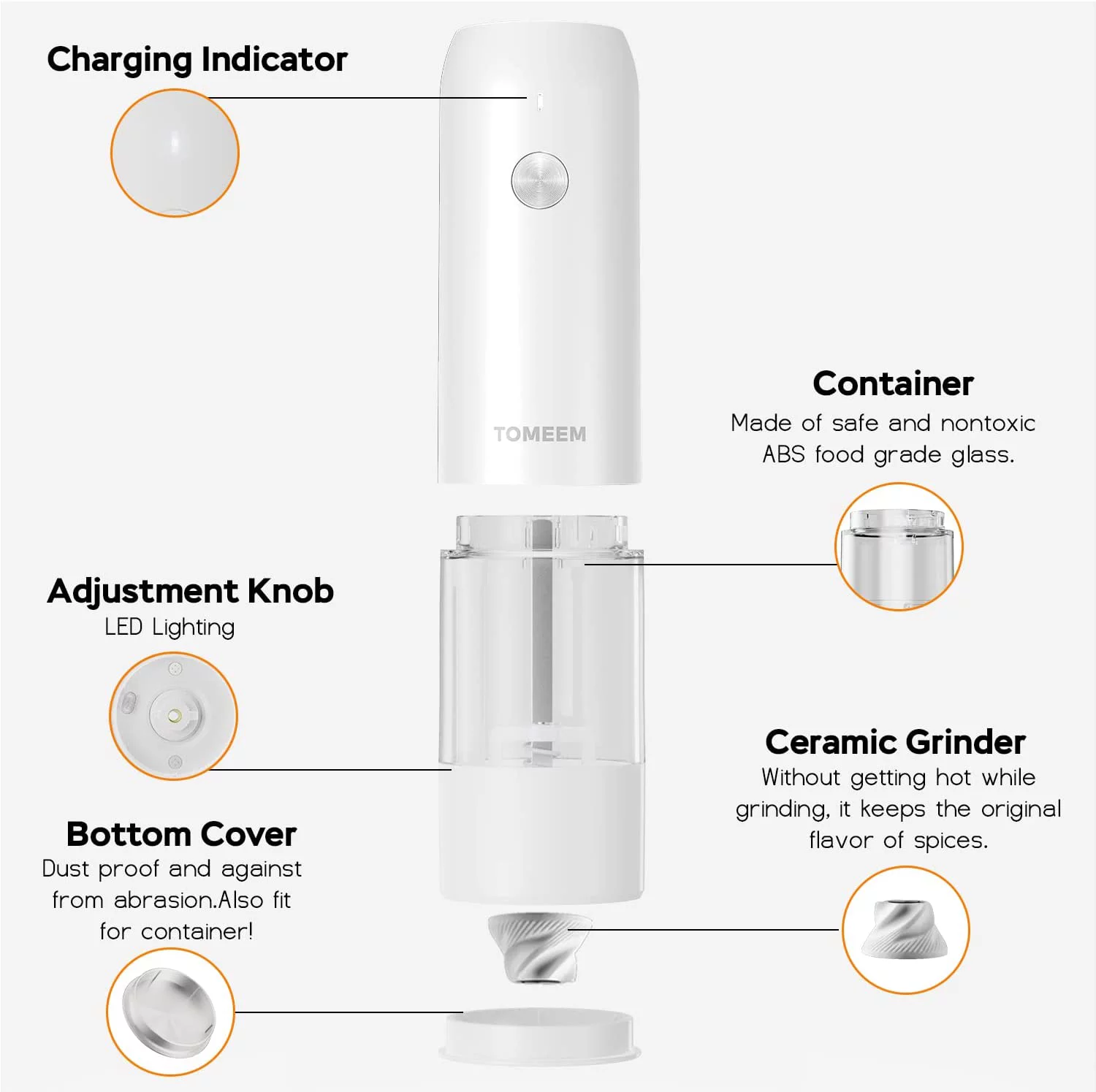 Charging Indicator

TOMEEM

Container
Made of safe and nontoxic ABS food grade glass.

Adjustment Knob
LED Lighting

Ceramic Grinder
Without getting hot while grinding, it keeps the original flavor of spices.

Bottom Cover
Dust proof and against from abrasion.Also fit for container!