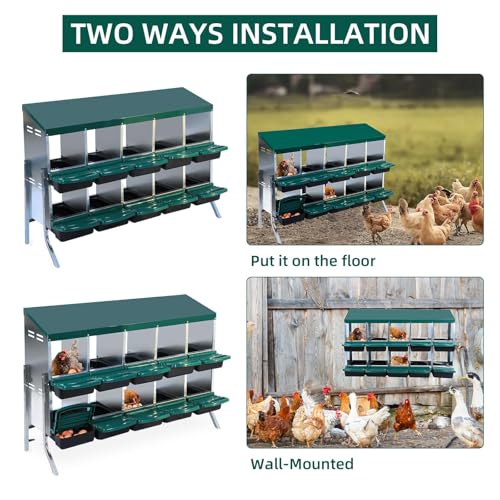 TWO WAYS INSTALLATION

Put it on the floor

Wall-Mounted