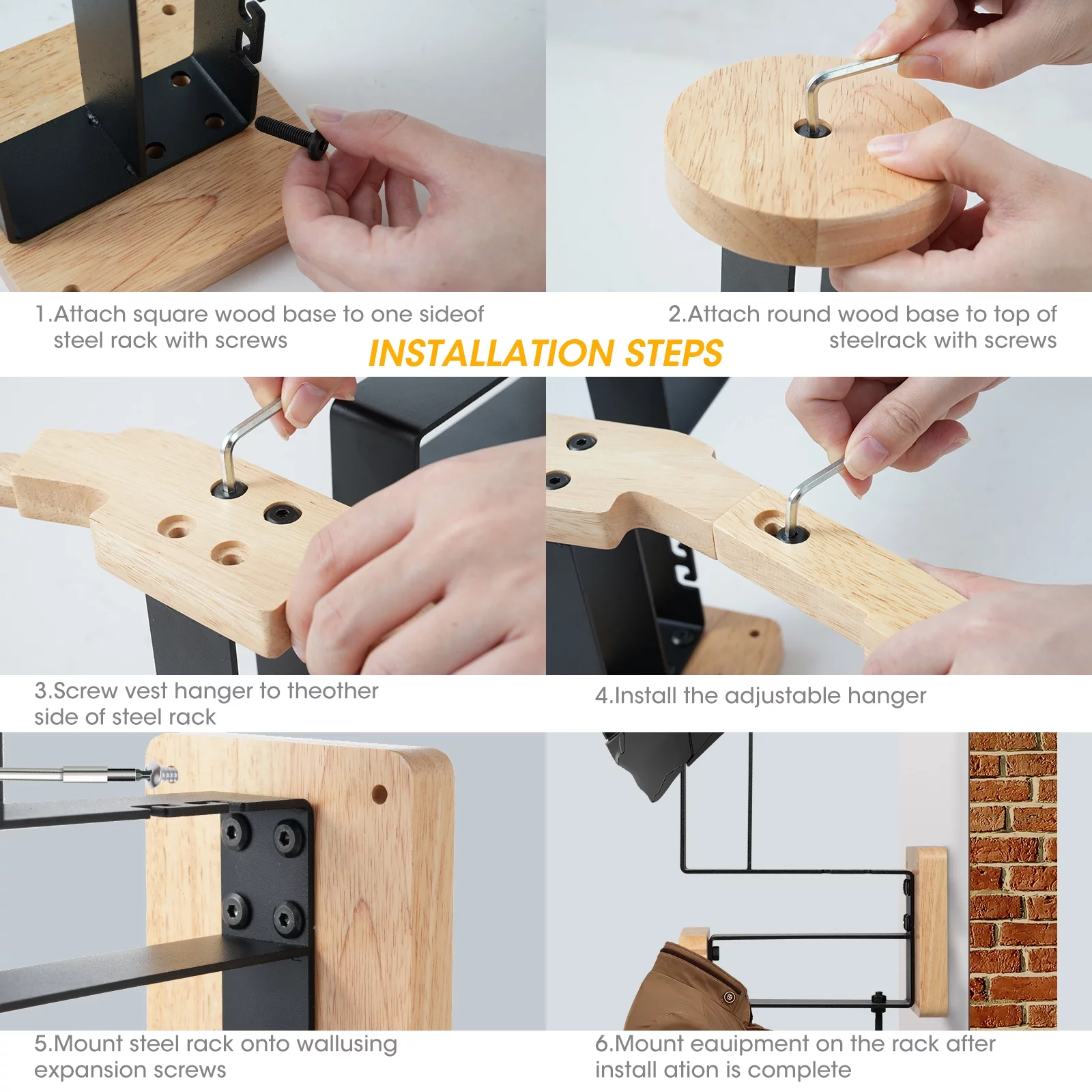 1.Attach square wood base to one sideof steel rack with screws

2.Attach round wood base to top of steelrack with screws

INSTALLATION STEPS

3.Screw vest hanger to theother side of steel rack

4.Install the adjustable hanger

5.Mount steel rack onto wallusing expansion screws

6.Mount eauipment on the rack after install ation is complete