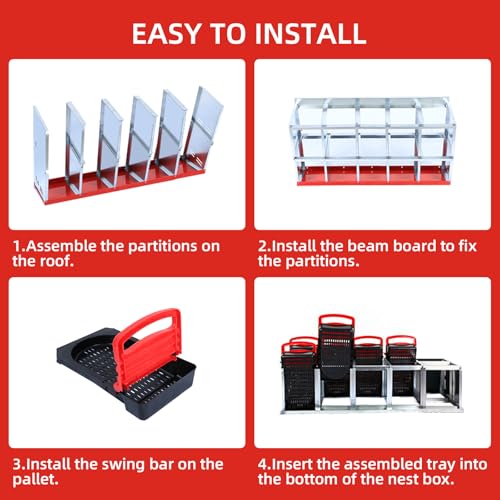 EASY TO INSTALL

1.Assemble the partitions on the roof.

2.Install the beam board to fix the partitions.

3.Install the swing bar on the pallet.

4.Insert the assembled tray into the bottom of the nest box.