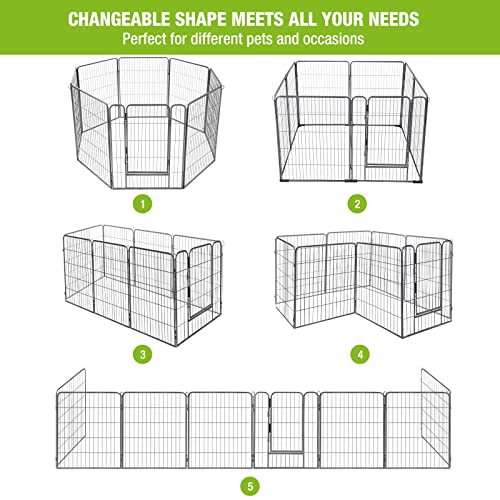 CHANGEABLE SHAPE MEETS ALL YOUR NEEDS
Perfect for different pets and occasions

1

2

3

4

5