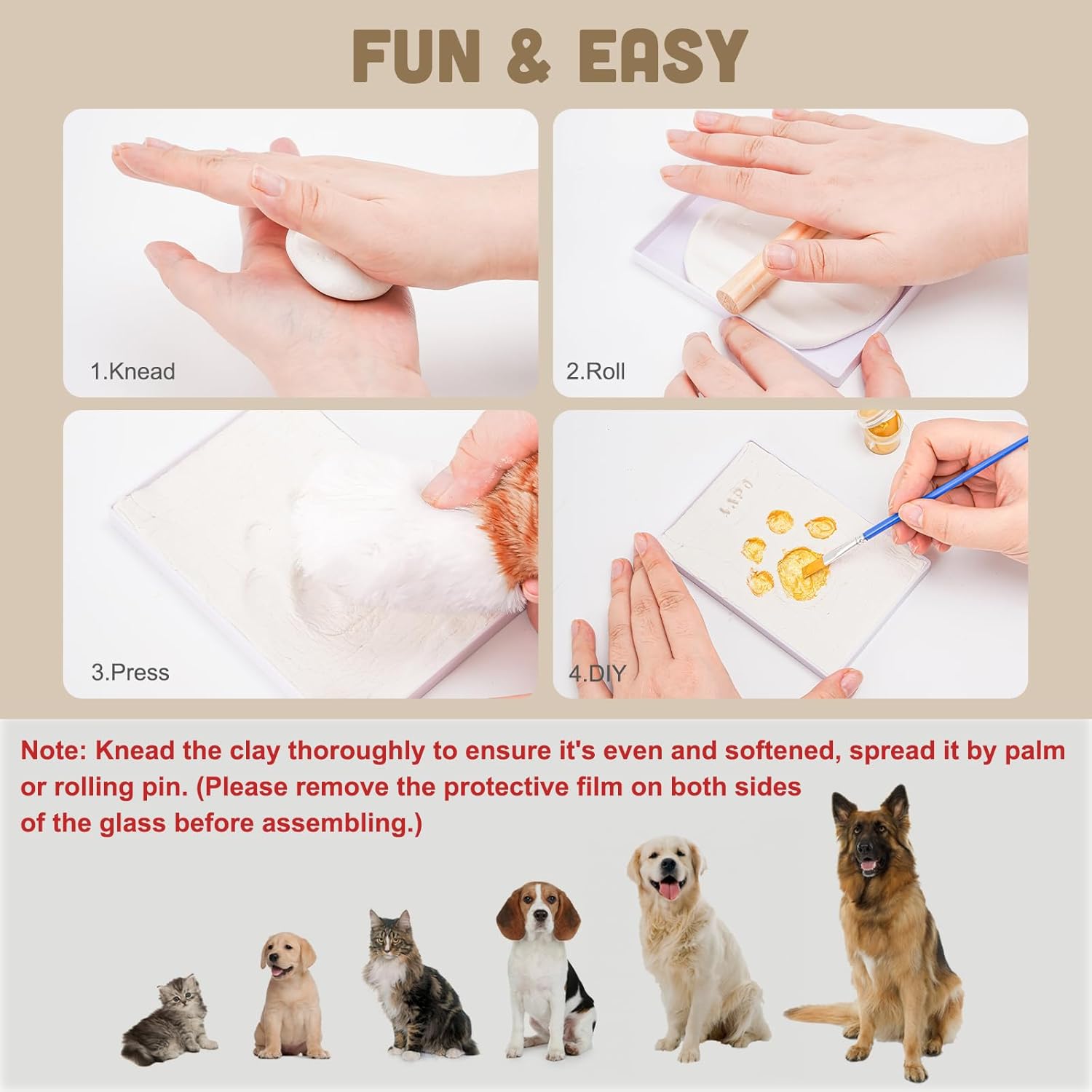 FUN & EASY

1.Knead

2.Roll

3.Press

4.DIY

Note: Knead the clay thoroughly to ensure it's even and softened, spread it by palm or rolling pin. (Please remove the protective film on both sides of the glass before assembling.)