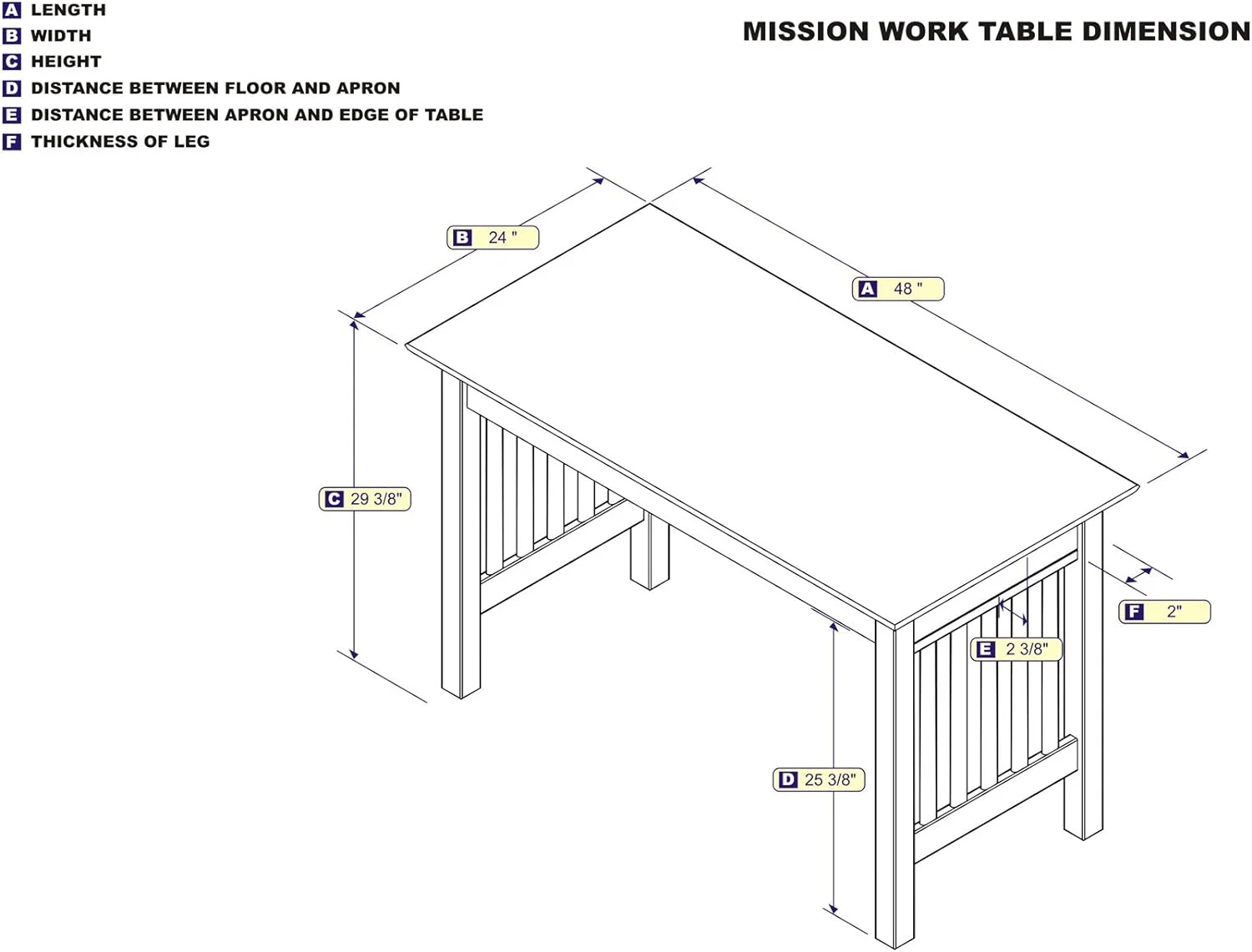 A LENGTH
B WIDTH
C HEIGHT
D DISTANCE BETWEEN FLOOR AND APRON
E DISTANCE BETWEEN APRON AND EDGE OF TABLE
F THICKNESS OF LEG

MISSION WORK TABLE DIMENSION

B 24 "

A 48 "

C 29 3/8"

F 2"

E 2 3/8"

D 25 3/8"