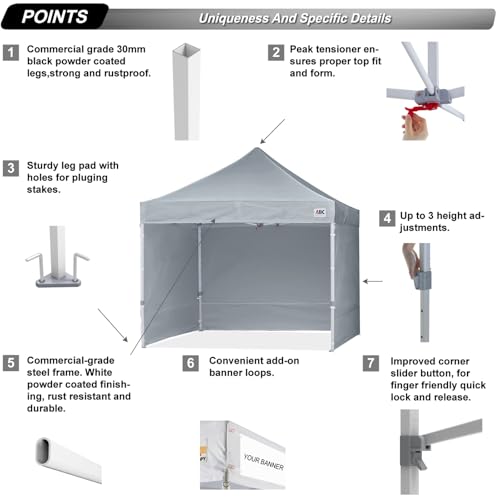 POINTS

Uniqueness And Specific Details

1 Commercial grade 30mm black powder coated legs,strong and rustproof.

2 Peak tensioner ensures proper top fit and form.

3 Sturdy leg pad with holes for pluging stakes.

ABC

4 Up to 3 height adjustments.

5 Commercial-grade steel frame. White powder coated finishing, rust resistant and durable.

6 Convenient add-on banner loops.

7 Improved corner slider button, for finger friendly quick lock and release.

YOUR BANNER