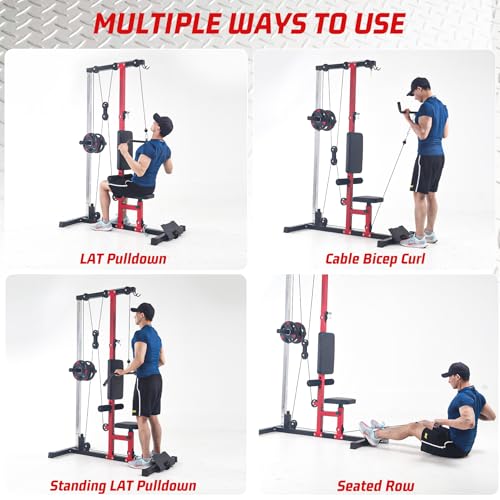 MULTIPLE WAYS TO USE

LAT Pulldown

Cable Bicep Curl

Standing LAT Pulldown

Seated Row