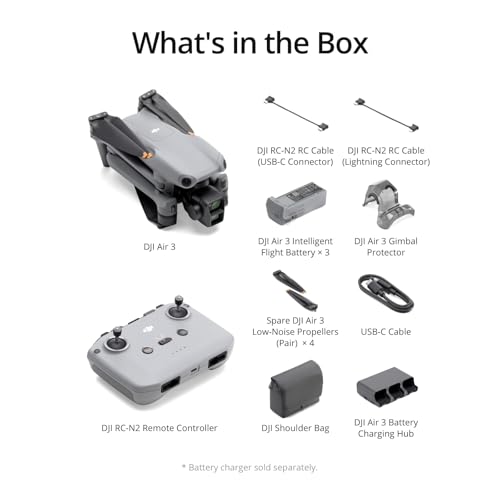 What's in the Box

DJI Air 3

DJI RC-N2 RC Cable (USB-C Connector)

DJI RC-N2 RC Cable (Lightning Connector)

DJI Air 3 Intelligent Flight Battery × 3

DJI Air 3 Gimbal Protector

Spare DJI Air 3 Low-Noise Propellers (Pair) × 4

USB-C Cable

DJI RC-N2 Remote Controller

DJI Shoulder Bag

DJI Air 3 Battery Charging Hub

* Battery charger sold separately.