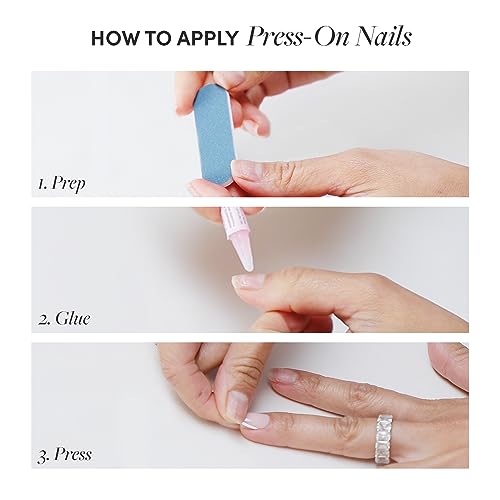 HOW TO APPLY Press-On Nails

1. Prep

2. Glue

3. Press