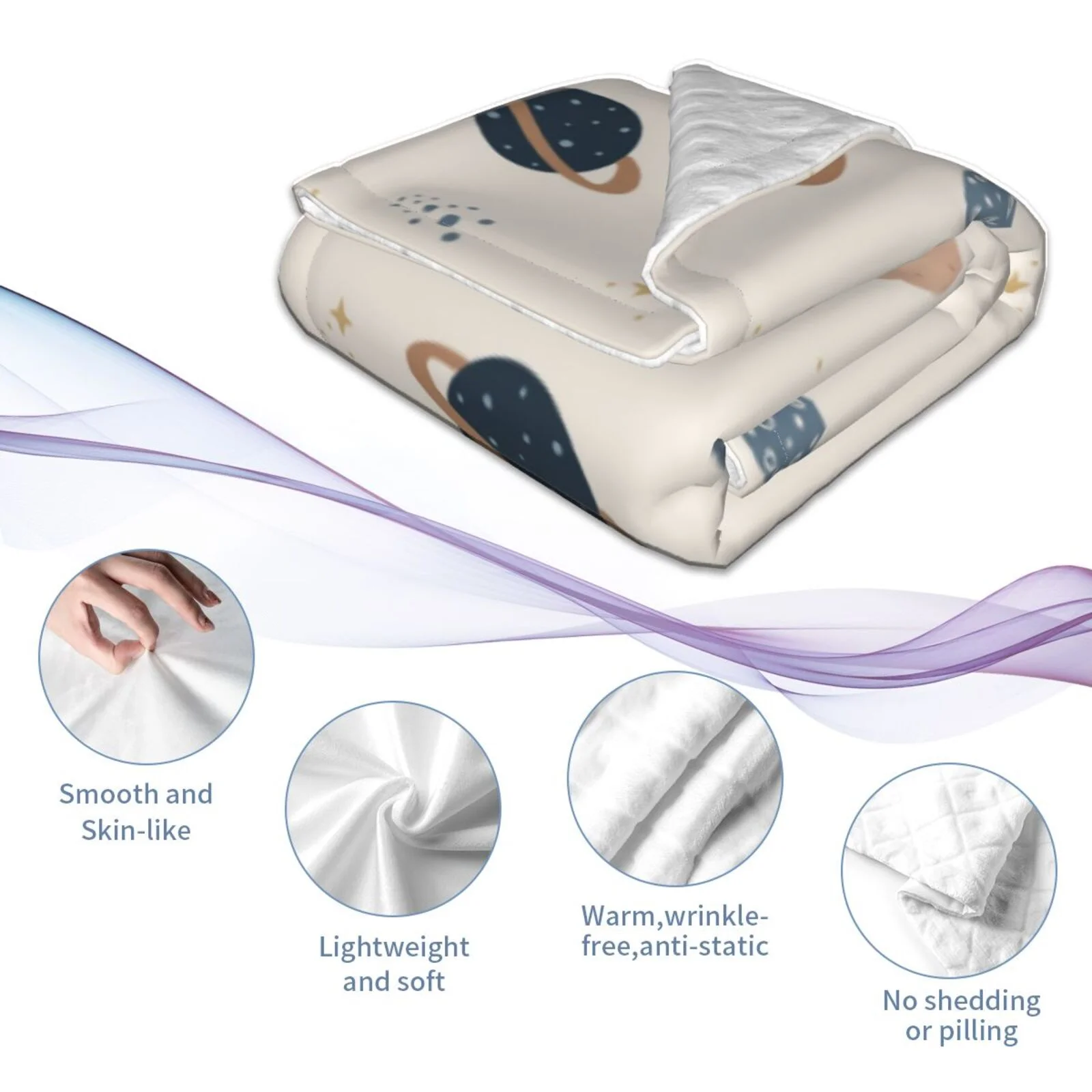 Smooth and Skin-like

Lightweight and soft

Warm,wrinkle-free,anti-static

No shedding or pilling