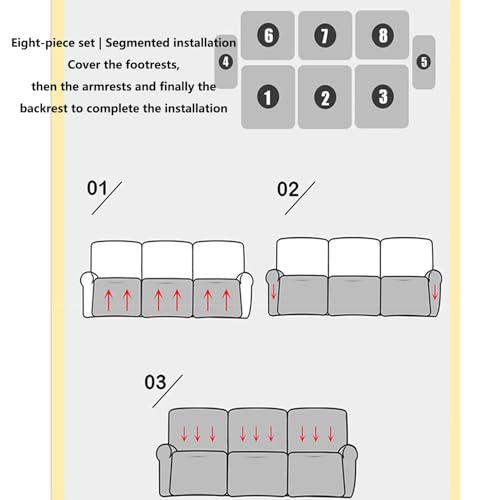 Eight-piece set | Segmented installation
Cover the footrests,
then the armrests and finally the
backrest to complete the installation

6 7 8
4 5
1 2 3

01

02

03