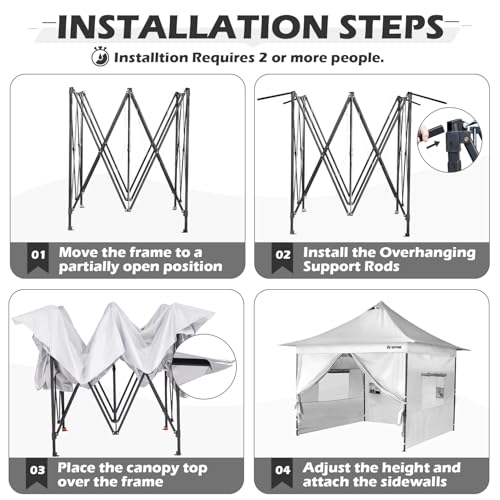 INSTALLATION STEPS

Installtion Requires 2 or more people.

01 Move the frame to a partially open position

02 Install the Overhanging Support Rods

03 Place the canopy top over the frame

04 Adjust the height and attach the sidewalls