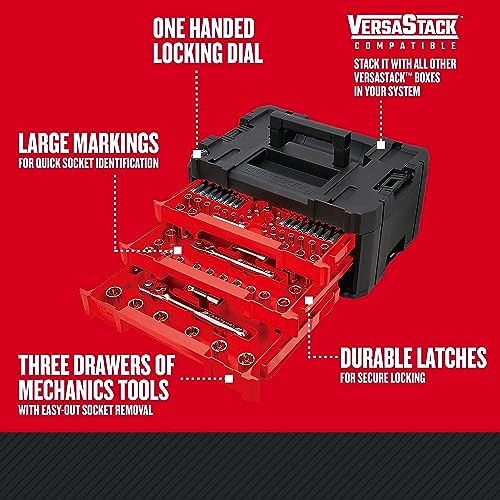 ONE HANDED LOCKING DIAL

VERSASTACK™ COMPATIBLE

STACK IT WITH ALL OTHER VERSASTACK™ BOXES IN YOUR SYSTEM

LARGE MARKINGS
FOR QUICK SOCKET IDENTIFICATION

THREE DRAWERS OF MECHANICS TOOLS
WITH EASY-OUT SOCKET REMOVAL

DURABLE LATCHES
FOR SECURE LOCKING