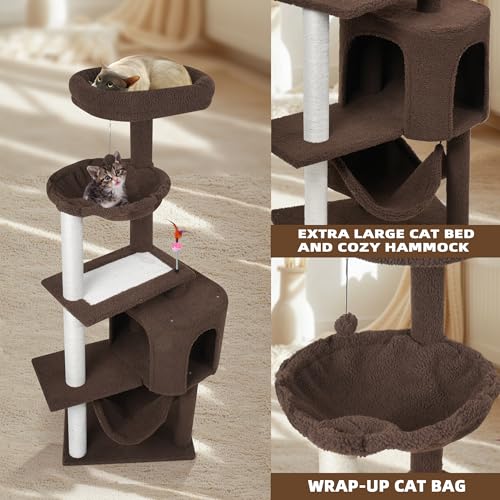 EXTRA LARGE CAT BED AND COZY HAMMOCK

WRAP-UP CAT BAG