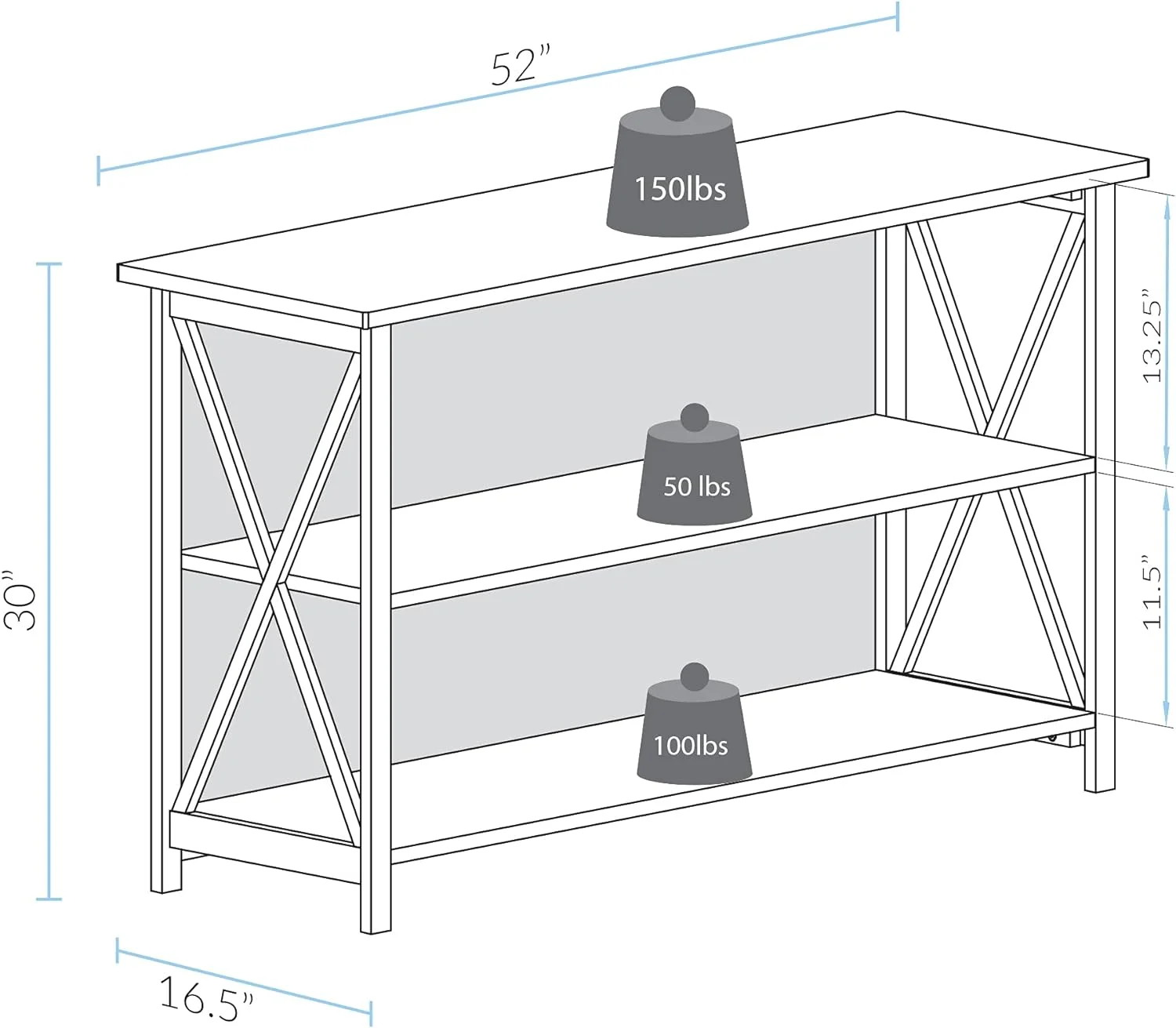 52”

150lbs

13.25”

30”

50 lbs

11.5”

100lbs

16.5”