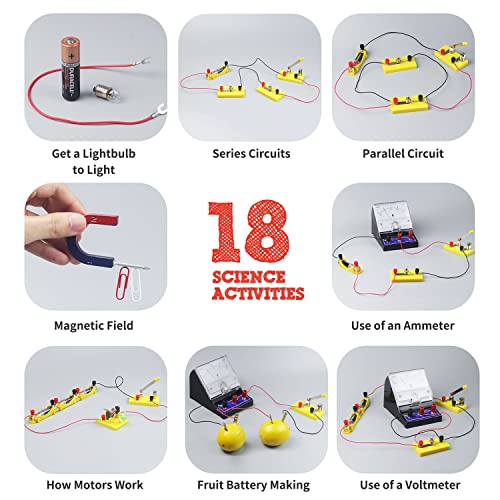 DURACELL

Get a Lightbulb to Light

Series Circuits

Parallel Circuit

Magnetic Field

18 SCIENCE ACTIVITIES

Use of an Ammeter

How Motors Work

Fruit Battery Making

Use of a Voltmeter