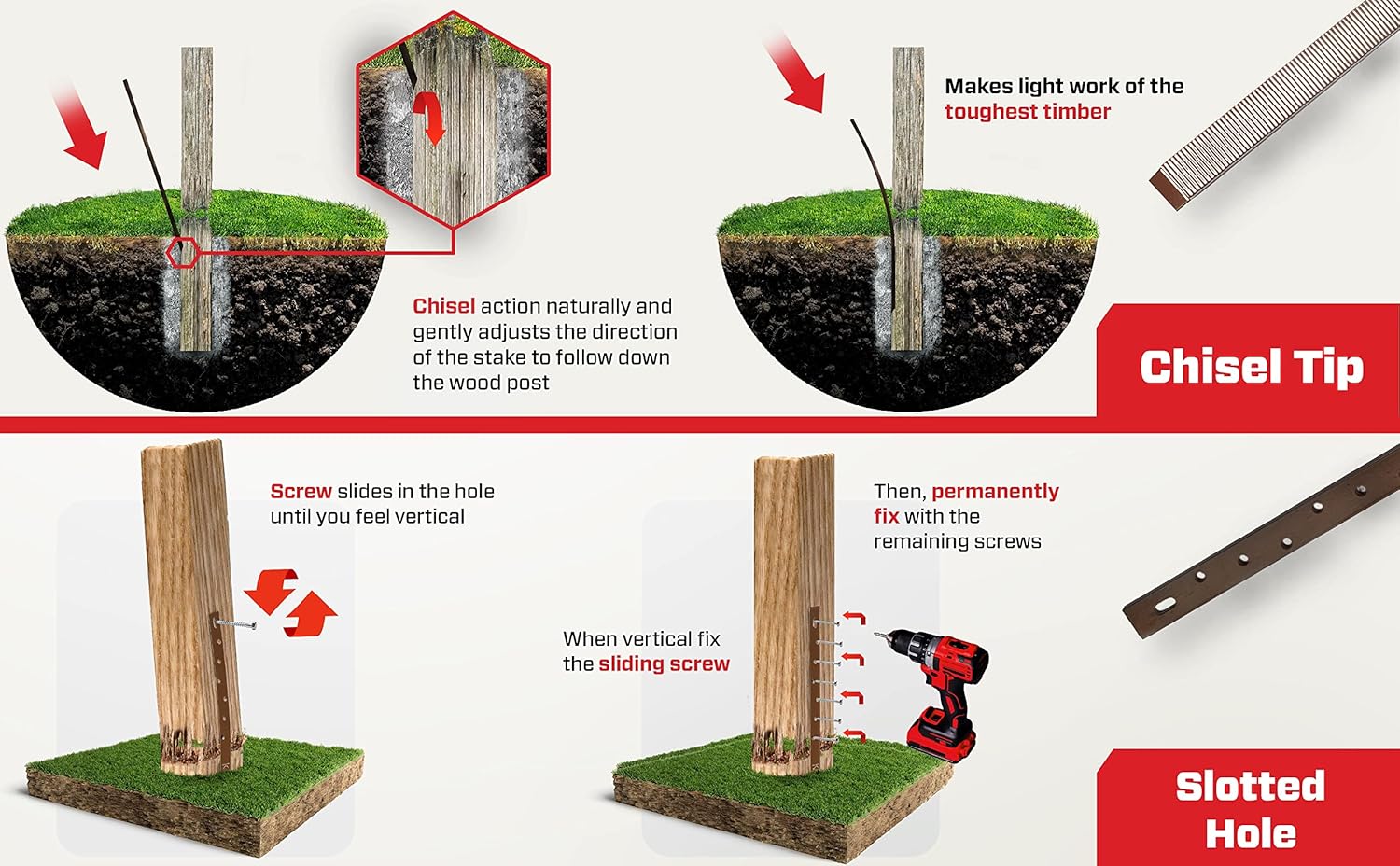 Chisel action naturally and gently adjusts the direction of the stake to follow down the wood post

Makes light work of the toughest timber

Chisel Tip

Screw slides in the hole until you feel vertical

When vertical fix the sliding screw

Then, permanently fix with the remaining screws

Slotted Hole