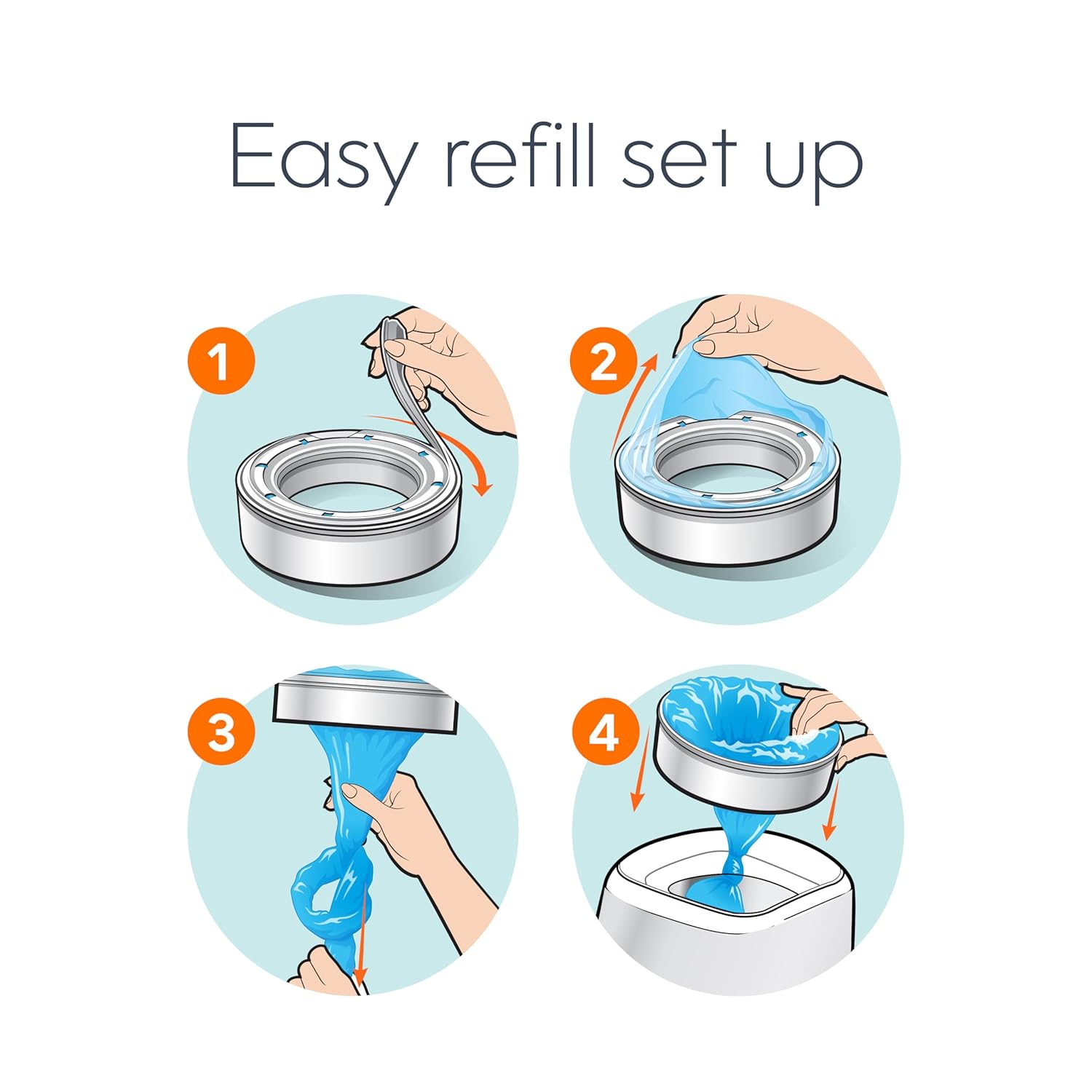 Easy refill set up

1

2

3

4