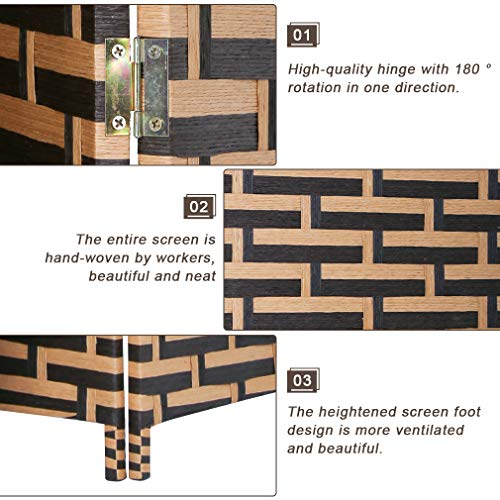 01

High-quality hinge with 180 ° rotation in one direction.

02

The entire screen is hand-woven by workers, beautiful and neat

03

The heightened screen foot design is more ventilated and beautiful.