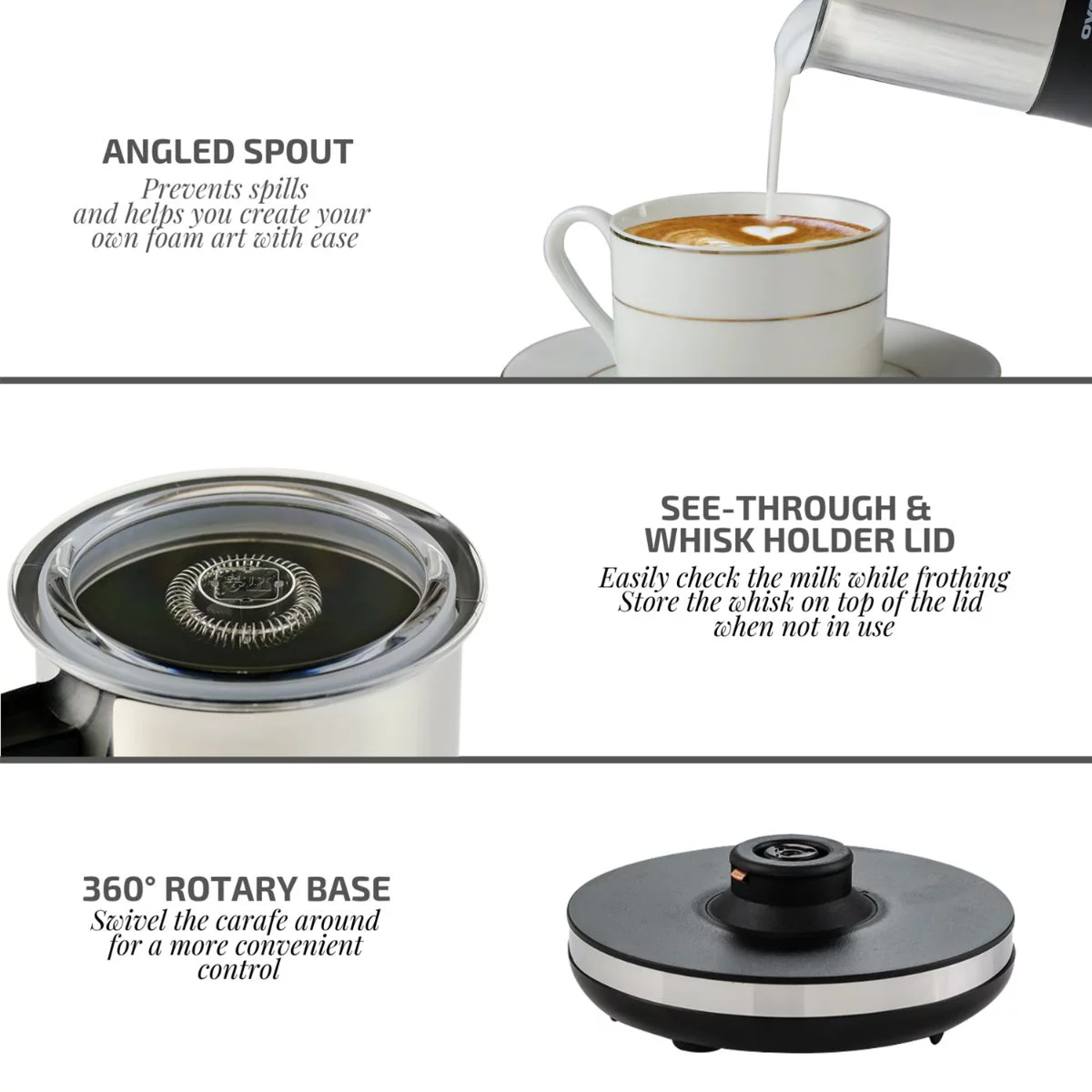 ANGLED SPOUT
Prevents spills and helps you create your own foam art with ease

SEE-THROUGH & WHISK HOLDER LID
Easily check the milk while frothing Store the whisk on top of the lid when not in use

360° ROTARY BASE
Swivel the carafe around for a more convenient control