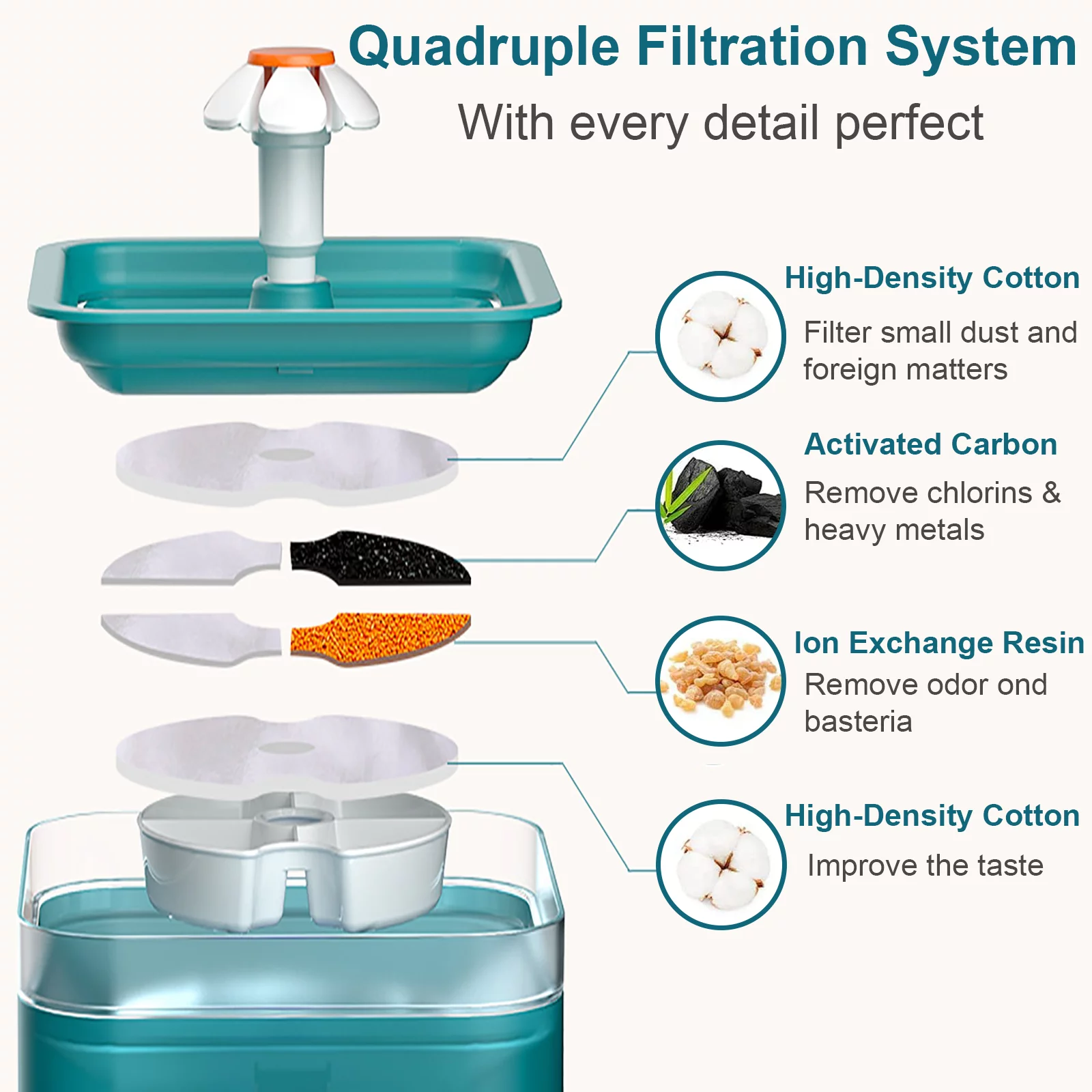 Quadruple Filtration System
With every detail perfect

High-Density Cotton
Filter small dust and foreign matters

Activated Carbon
Remove chlorins & heavy metals

Ion Exchange Resin
Remove odor ond basteria

High-Density Cotton
Improve the taste