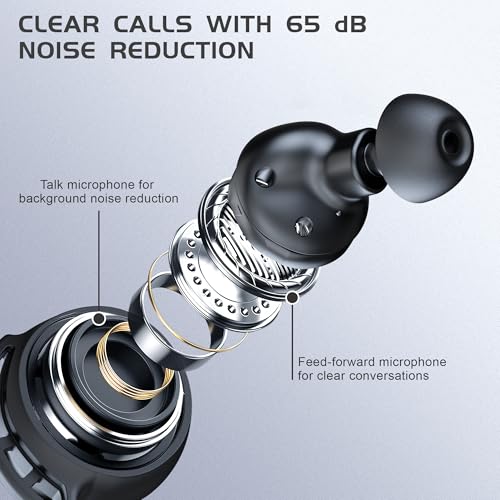 CLEAR CALLS WITH 65 dB NOISE REDUCTION

Talk microphone for background noise reduction

Feed-forward microphone for clear conversations