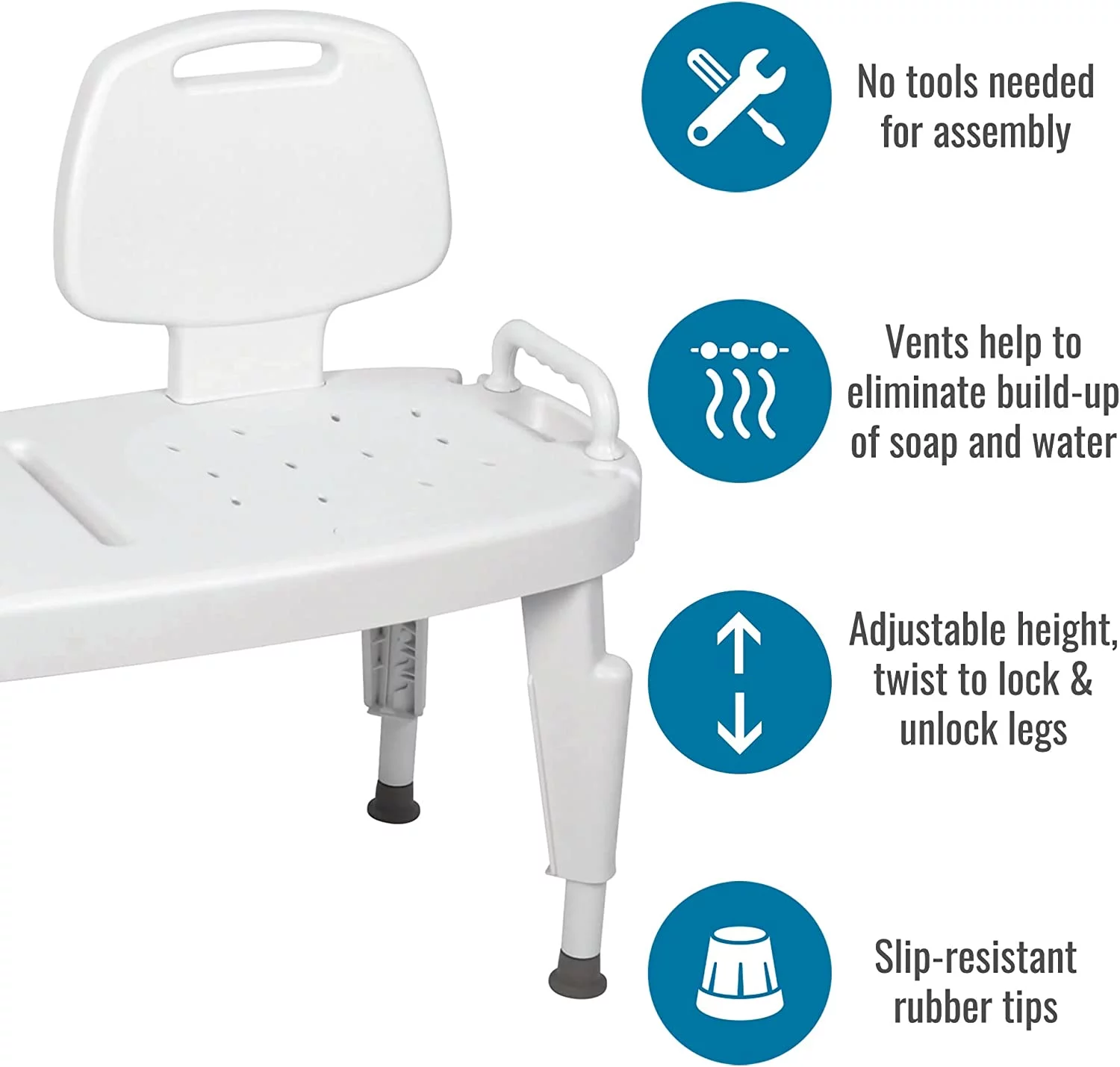 No tools needed for assembly

Vents help to eliminate build-up of soap and water

Adjustable height, twist to lock & unlock legs

Slip-resistant rubber tips